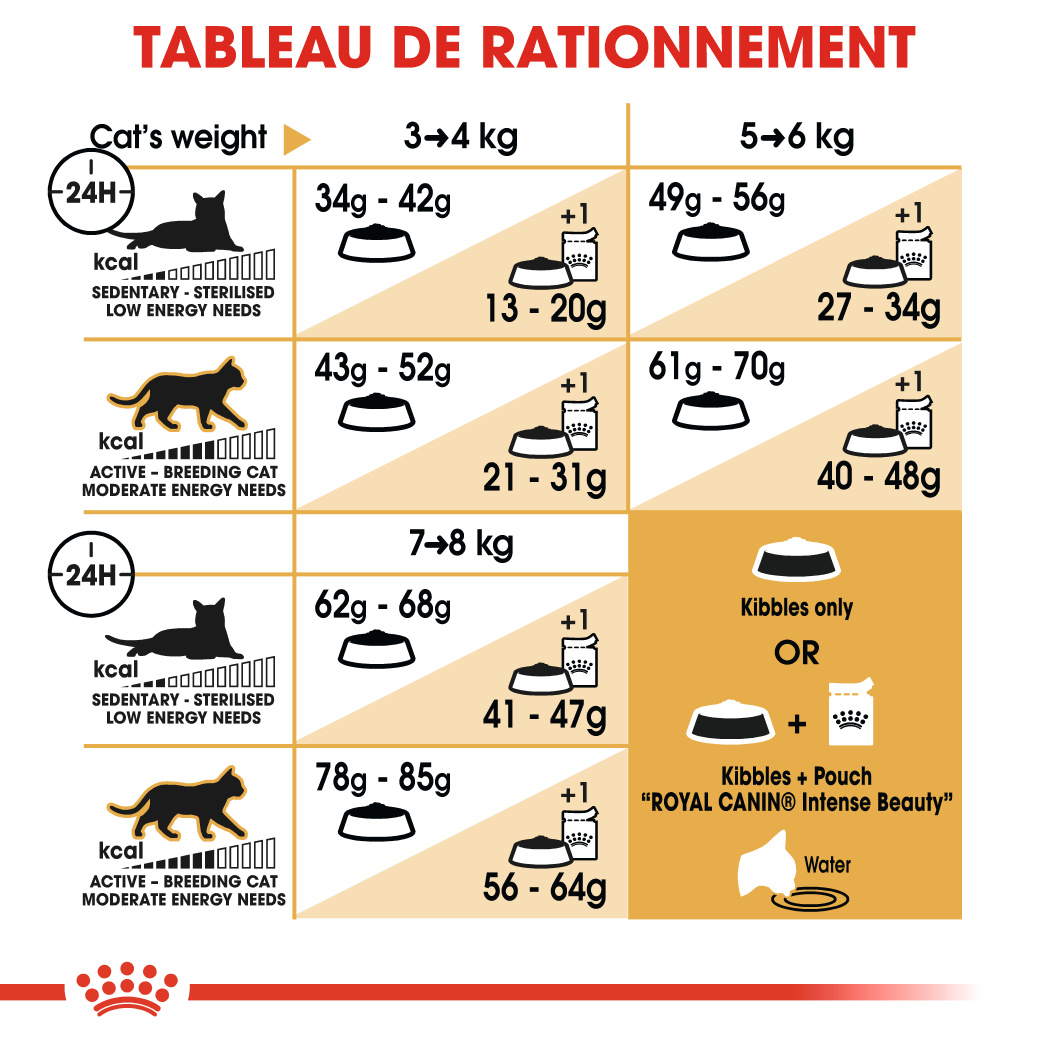 TABLEAU DE RATIONNEMENT

| Cat's weight | 3→4 kg | 5→6 kg |
|---|---|---|
| 24H kcal SEDENTARY - STERILISED LOW ENERGY NEEDS | 34g - 42g +1 13 - 20g | 49g - 56g +1 27 - 34g |
| kcal ACTIVE - BREEDING CAT MODERATE ENERGY NEEDS | 43g - 52g +1 21 - 31g | 61g - 70g +1 40 - 48g |

| | 7→8 kg |
|---|---|
| 24H kcal SEDENTARY - STERILISED LOW ENERGY NEEDS | 62g - 68g +1 41 - 47g |
| kcal ACTIVE - BREEDING CAT MODERATE ENERGY NEEDS | 78g - 85g +1 56 - 64g |

Kibbles only
OR
+
Kibbles + Pouch
"ROYAL CANIN® Intense Beauty"
Water