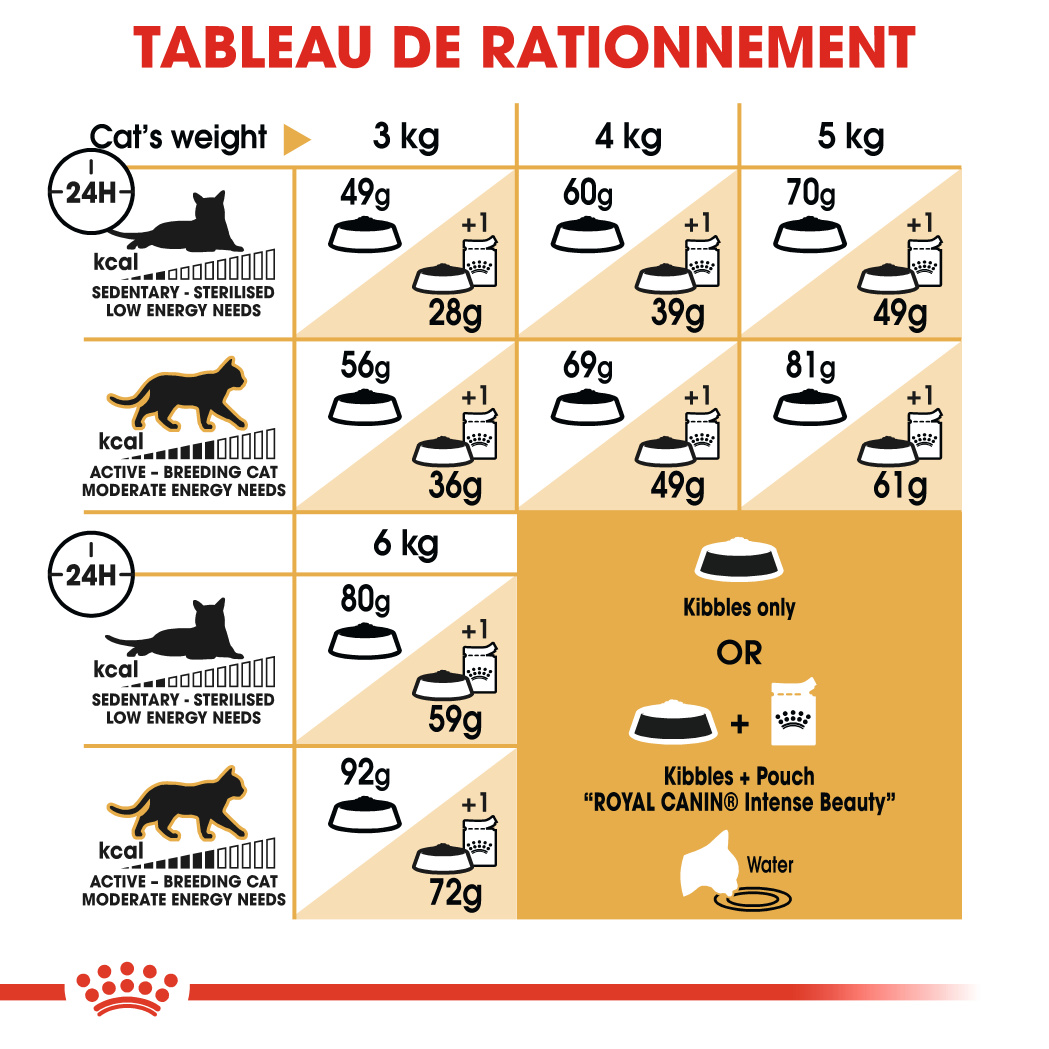 TABLEAU DE RATIONNEMENT

| Cat's weight | 3 kg | 4 kg | 5 kg |
|---|---|---|---|
| 24H kcal SEDENTARY - STERILISED LOW ENERGY NEEDS | 49g +1 28g | 60g +1 39g | 70g +1 49g |
| kcal ACTIVE - BREEDING CAT MODERATE ENERGY NEEDS | 56g +1 36g | 69g +1 49g | 81g +1 61g |

| | 6 kg |
|---|---|
| 24H kcal SEDENTARY - STERILISED LOW ENERGY NEEDS | 80g +1 59g |
| kcal ACTIVE - BREEDING CAT MODERATE ENERGY NEEDS | 92g +1 72g |

Kibbles only

OR

+

Kibbles + Pouch
"ROYAL CANIN® Intense Beauty"

Water