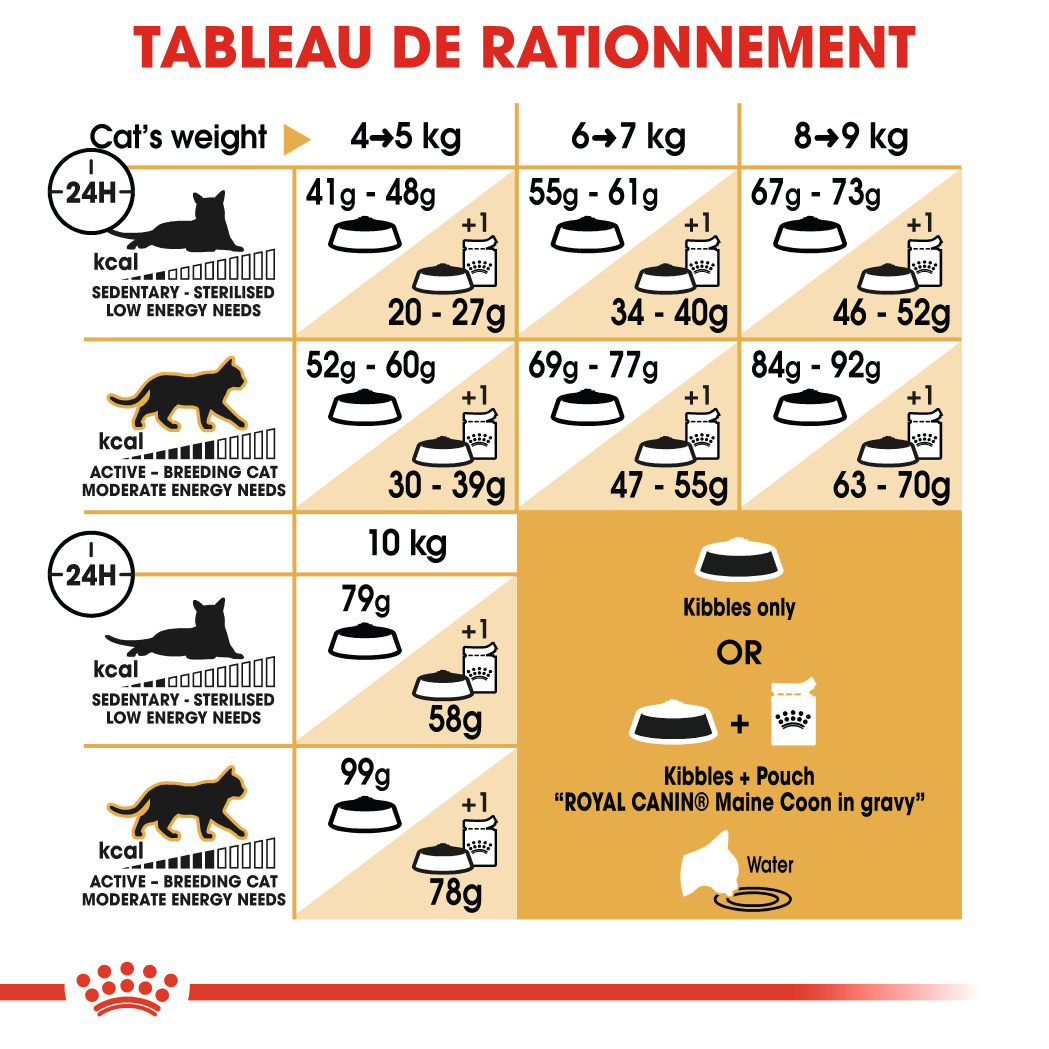 TABLEAU DE RATIONNEMENT

| Cat's weight | 4→5 kg | 6→7 kg | 8→9 kg |
|---|---|---|---|
| 24H kcal SEDENTARY - STERILISED LOW ENERGY NEEDS | 41g - 48g +1 20 - 27g | 55g - 61g +1 34 - 40g | 67g - 73g +1 46 - 52g |
| kcal ACTIVE - BREEDING CAT MODERATE ENERGY NEEDS | 52g - 60g +1 30 - 39g | 69g - 77g +1 47 - 55g | 84g - 92g +1 63 - 70g |

| | 10 kg |
|---|---|
| 24H kcal SEDENTARY - STERILISED LOW ENERGY NEEDS | 79g +1 58g |
| kcal ACTIVE - BREEDING CAT MODERATE ENERGY NEEDS | 99g +1 78g |

Kibbles only

OR

+

Kibbles + Pouch
"ROYAL CANIN® Maine Coon in gravy"

Water