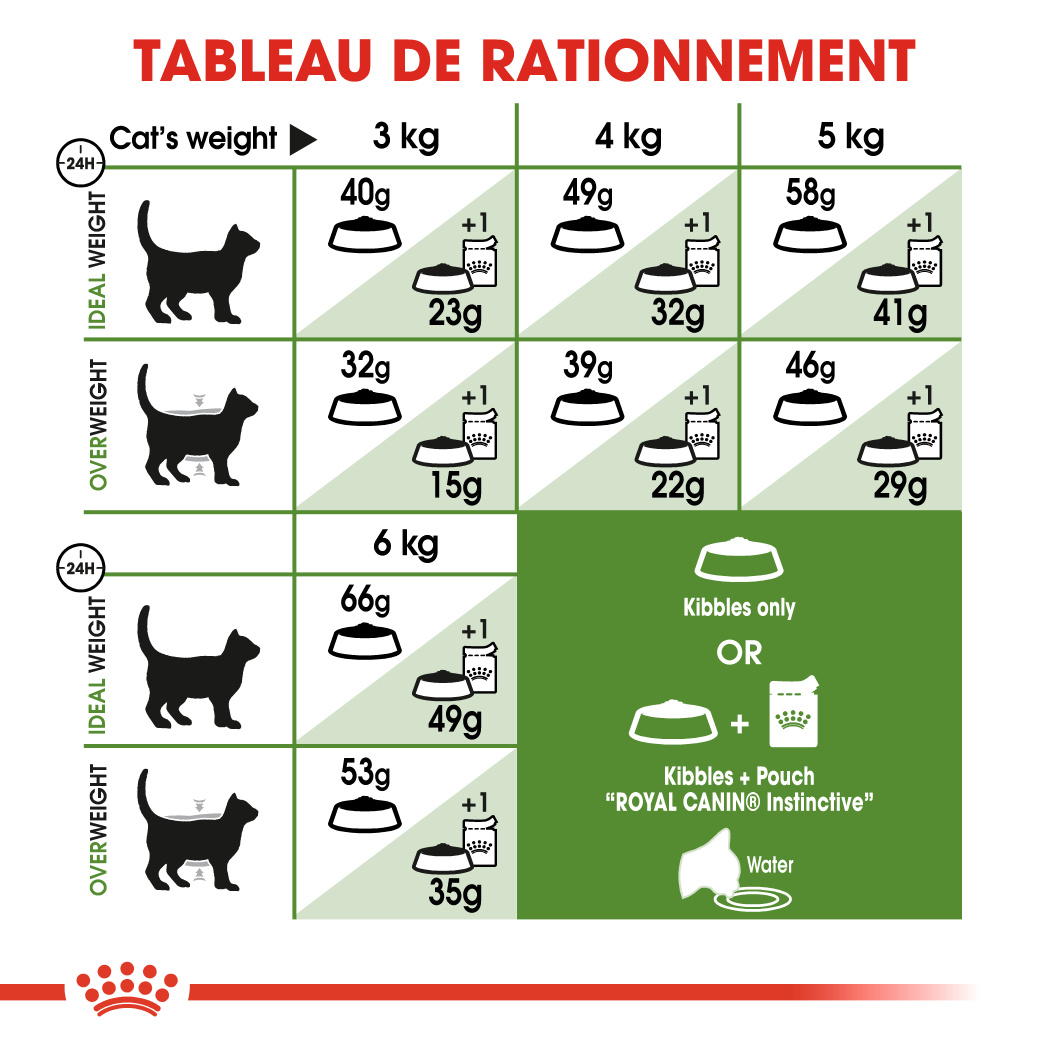 TABLEAU DE RATIONNEMENT

| 24H Cat's weight ▶ | 3 kg | 4 kg | 5 kg |
|---|---|---|---|
| IDEAL WEIGHT | 40g +1 23g | 49g +1 32g | 58g +1 41g |
| OVERWEIGHT | 32g +1 15g | 39g +1 22g | 46g +1 29g |

| 24H | 6 kg |
|---|---|
| IDEAL WEIGHT | 66g +1 49g |
| OVERWEIGHT | 53g +1 35g |

Kibbles only
OR
+
Kibbles + Pouch
"ROYAL CANIN® Instinctive"
Water